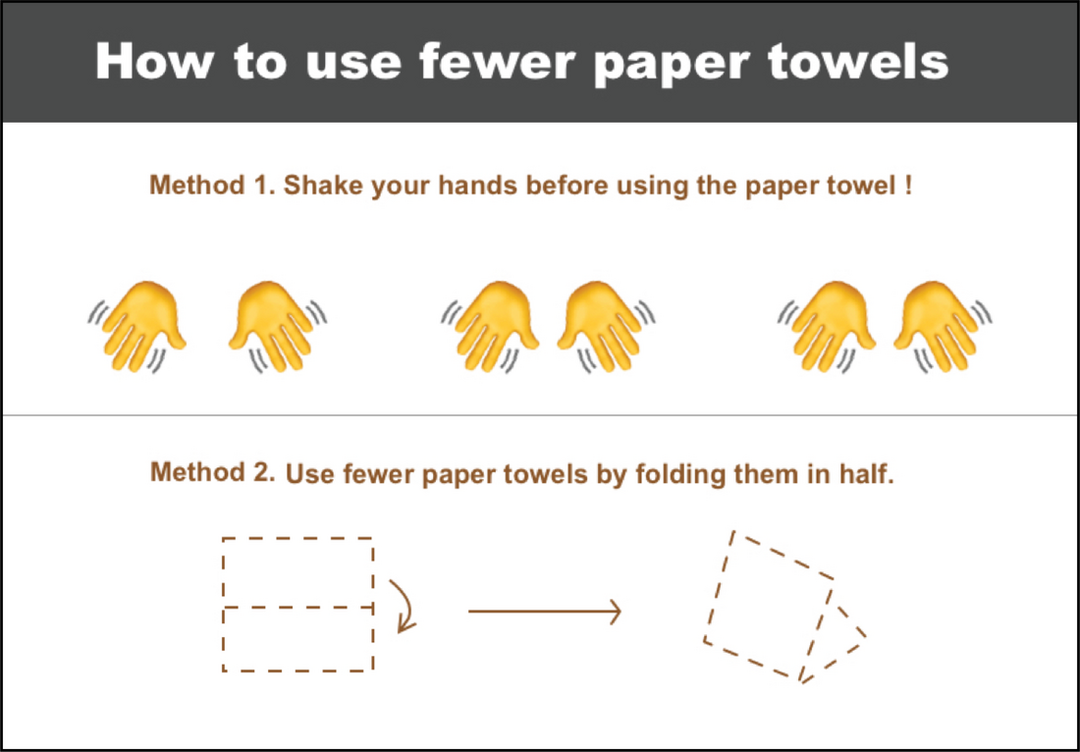 How to use fewer paper towels

Method 1. Shake your hands before using the paper towel !

Method 2. Use fewer paper towels by folding them in half.