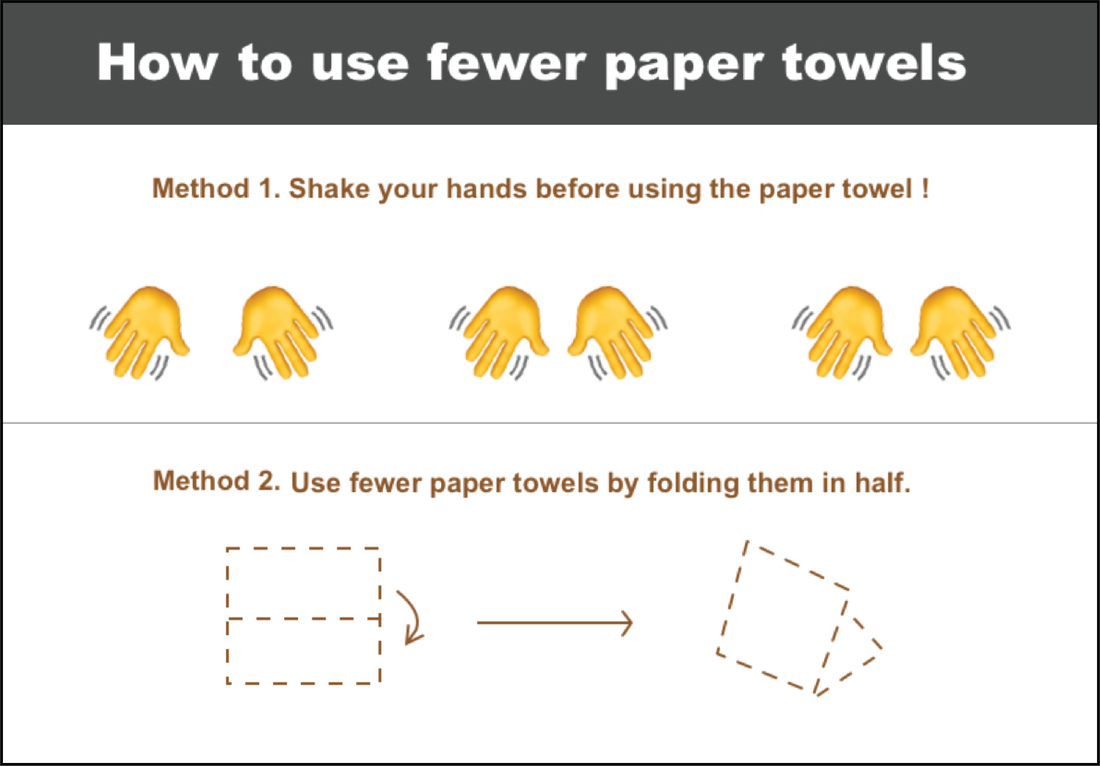 How to use fewer paper towels

Method 1. Shake your hands before using the paper towel !

Method 2. Use fewer paper towels by folding them in half.